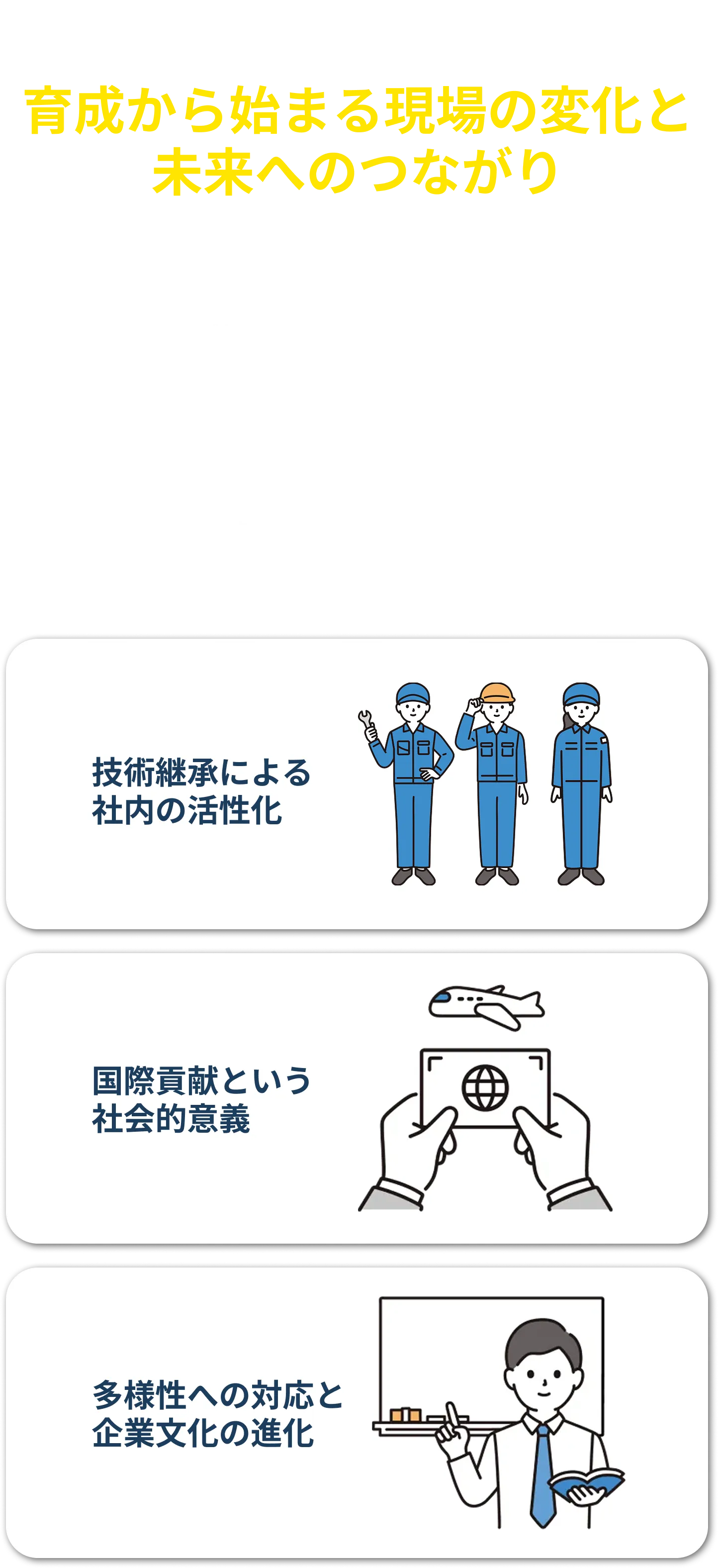 育成から始まる現場の変化と未来へのつながり

技術継承による社内の活性化

国際貢献という社会的意義

多様性への対応と企業文化の進化